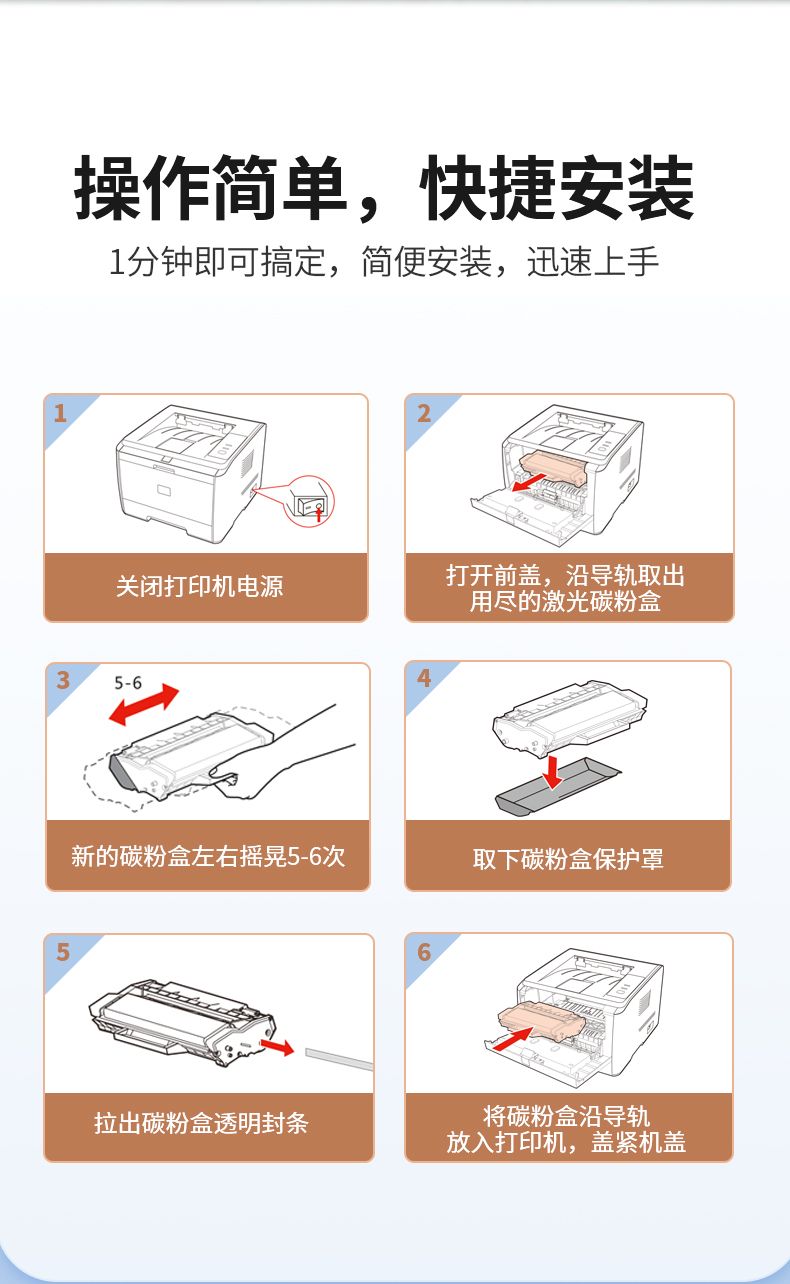 操作简单，快捷安装

1分钟即可搞定，简便安装，迅速上手

1

关闭打印机电源

2

打开前盖，沿导轨取出用尽的激光碳粉盒

3

5-6

新的碳粉盒左右摇晃5-6次

4

取下碳粉盒保护罩

5

拉出碳粉盒透明封条

6

将碳粉盒沿导轨放入打印机，盖紧机盖