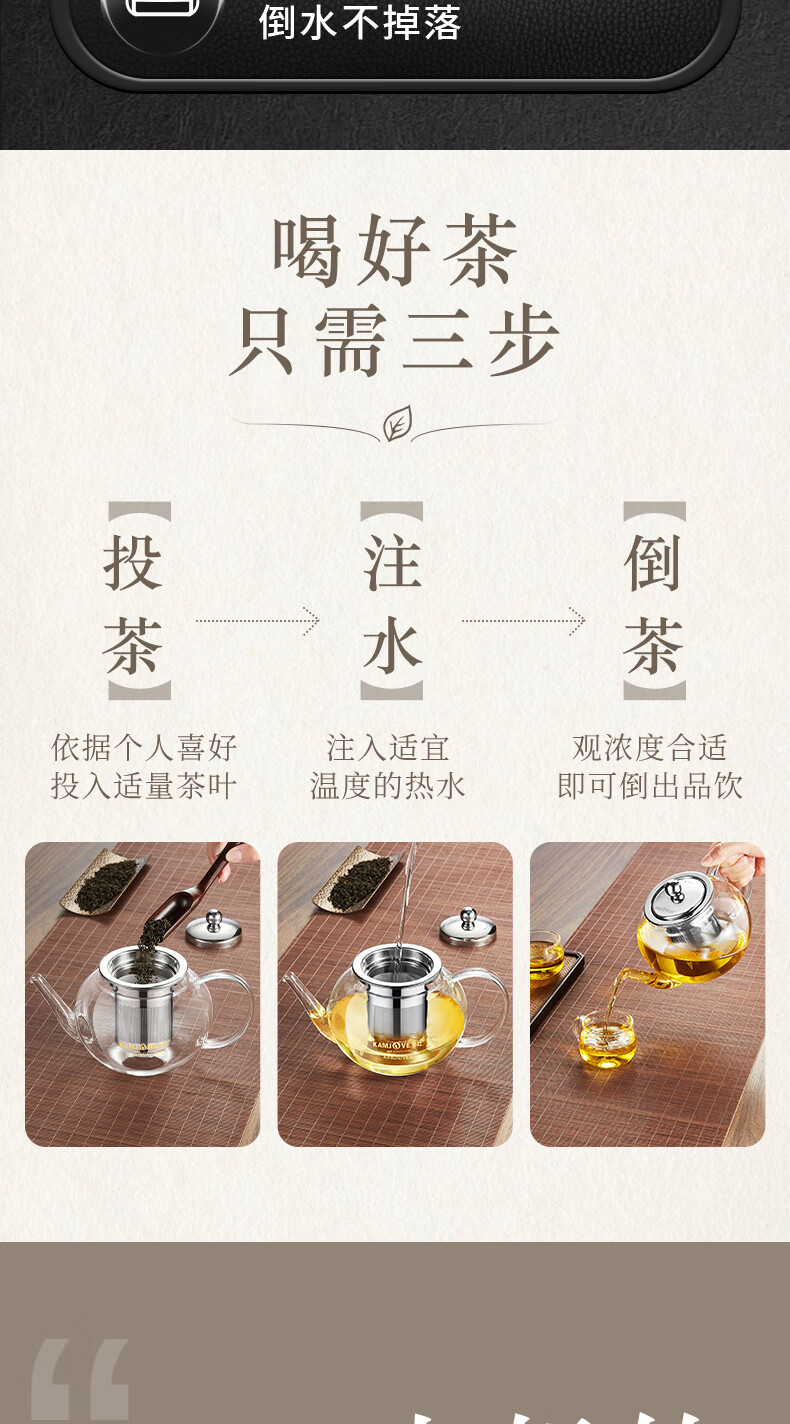 倒水不掉落

喝好茶
只需三步

投茶

注水

倒茶

依据个人喜好
投入适量茶叶

注入适宜
温度的热水

观浓度合适
即可倒出品饮

KAMJOVE

KAMJOVE

“