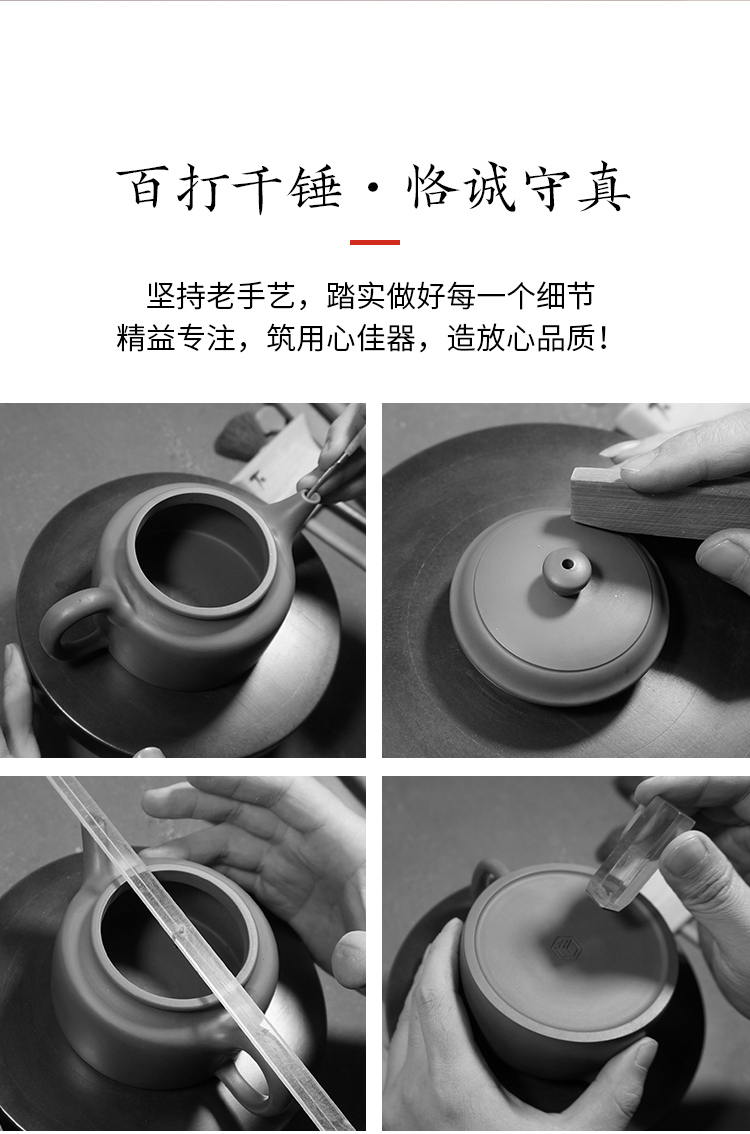 百打千锤·恪诚守真

坚持老手艺，踏实做好每一个细节
精益专注，筑用心佳器，造放心品质！