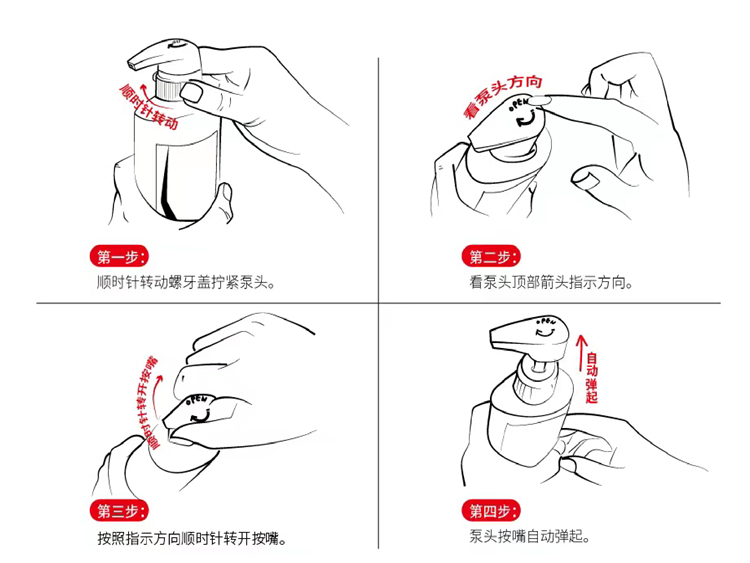 顺时针转动

第一步:
顺时针转动螺牙盖拧紧泵头。

看泵头方向

OPEN

第二步:
看泵头顶部箭头指示方向。

顺时针转开按嘴

OPEN

第三步:
按照指示方向顺时针转开按嘴。

OPEN

自动弹起

第四步:
泵头按嘴自动弹起。