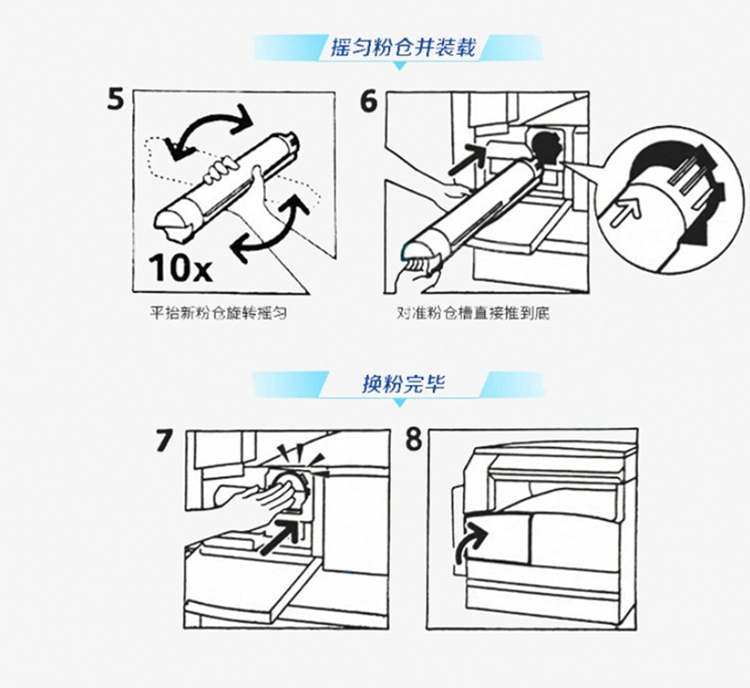 摇匀粉仓并装载

5

10x

平抬新粉仓旋转摇匀

6

对准粉仓槽直接推到底

换粉完毕

7

8