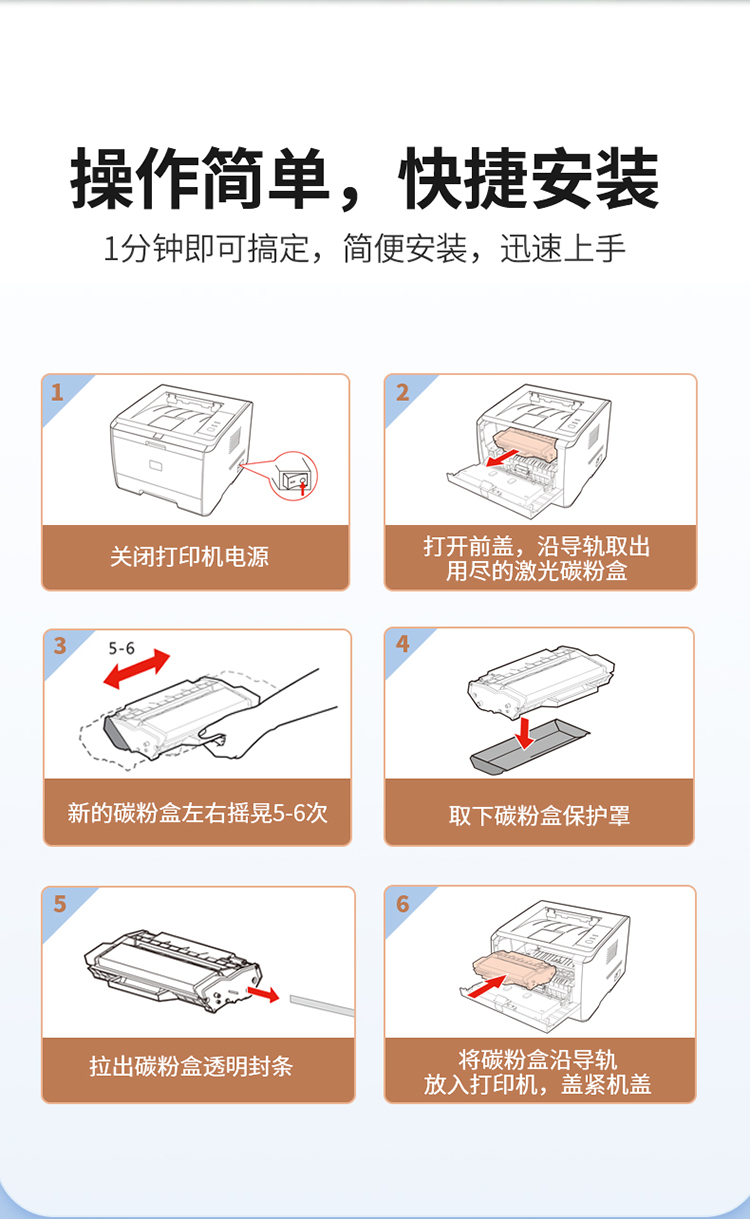 操作简单，快捷安装
1分钟即可搞定，简便安装，迅速上手

1
关闭打印机电源

2
打开前盖，沿导轨取出用尽的激光碳粉盒

3
5-6
新的碳粉盒左右摇晃5-6次

4
取下碳粉盒保护罩

5
拉出碳粉盒透明封条

6
将碳粉盒沿导轨放入打印机，盖紧机盖