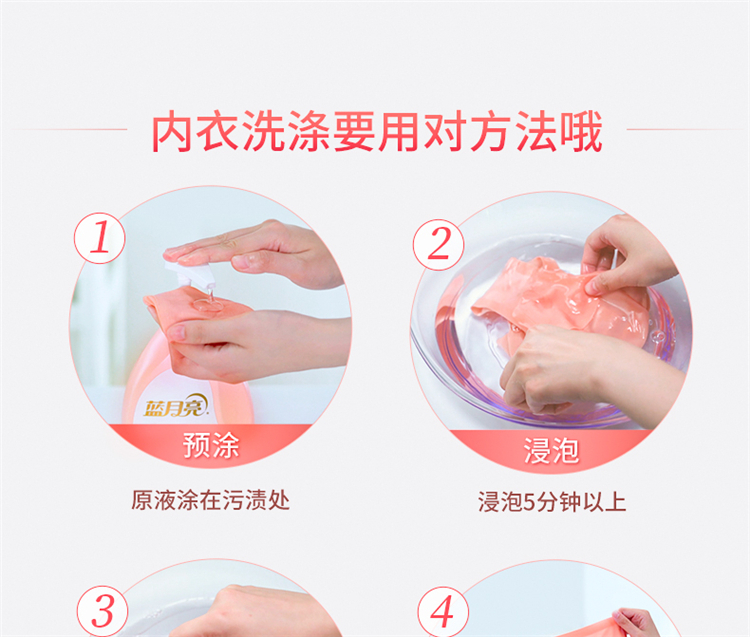 内衣洗涤要用对方法哦

1

蓝月亮

预涂

原液涂在污渍处

2

浸泡

浸泡5分钟以上

3

4