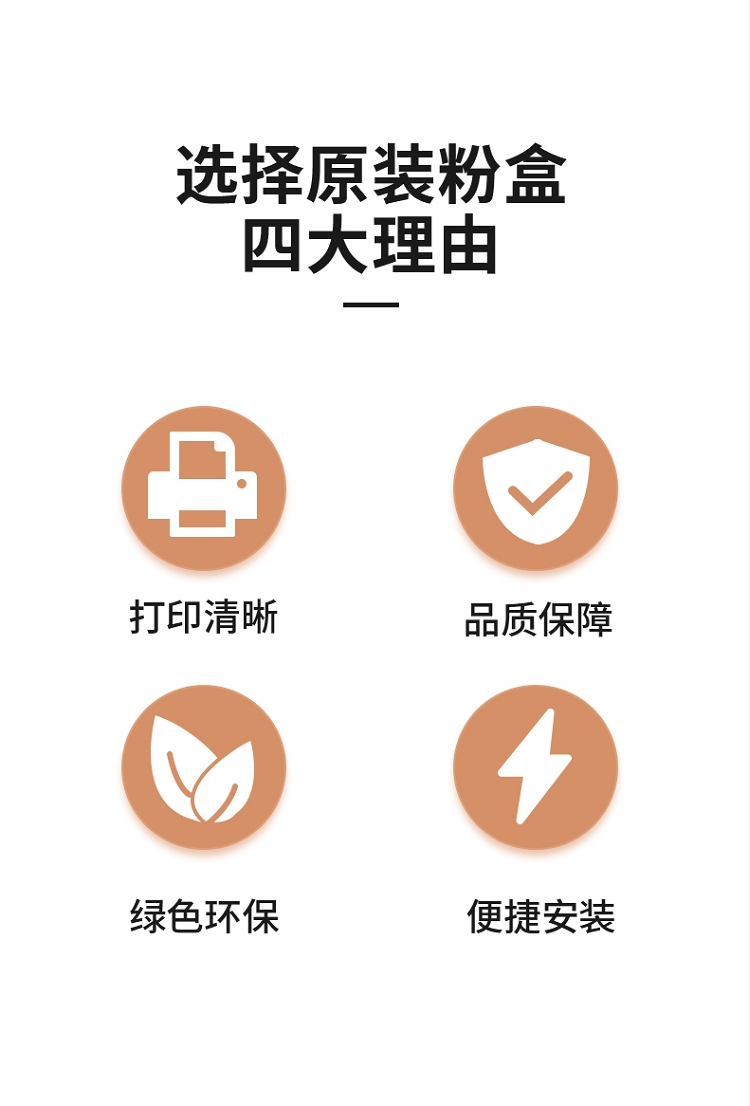 选择原装粉盒
四大理由

打印清晰

品质保障

绿色环保

便捷安装