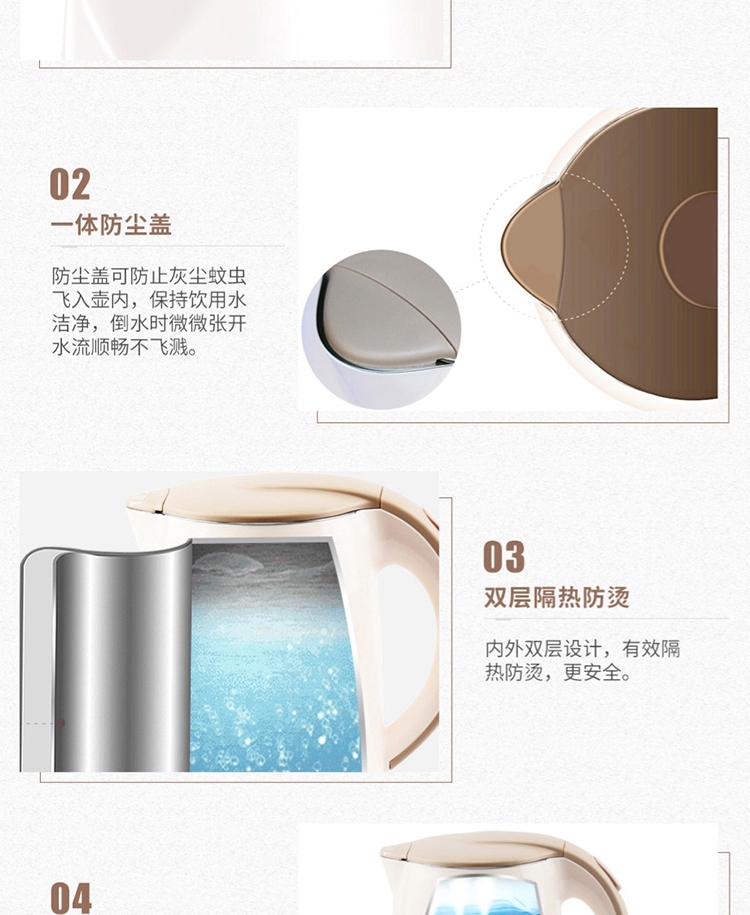 02
一体防尘盖

防尘盖可防止灰尘蚊虫飞入壶内，保持饮用水洁净，倒水时微微张开水流顺畅不飞溅。

03
双层隔热防烫

内外双层设计，有效隔热防烫，更安全。

04