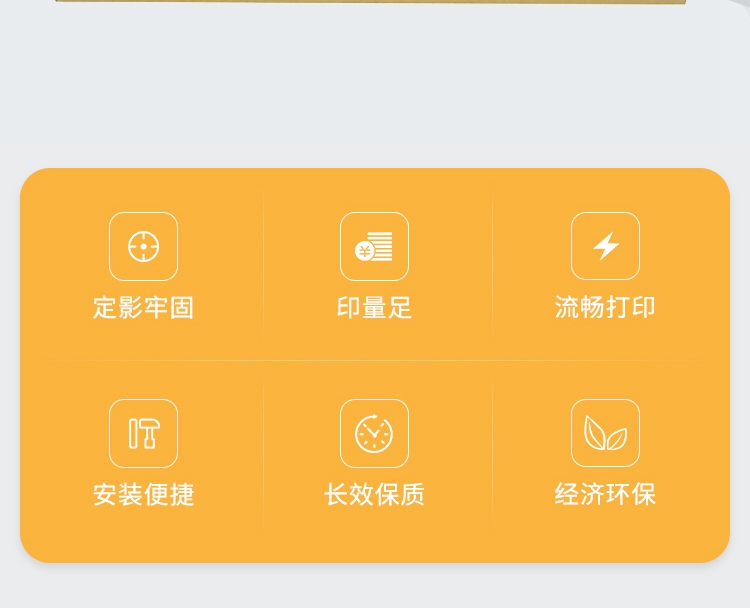 定影牢固

印量足

流畅打印

安装便捷

长效保质

经济环保