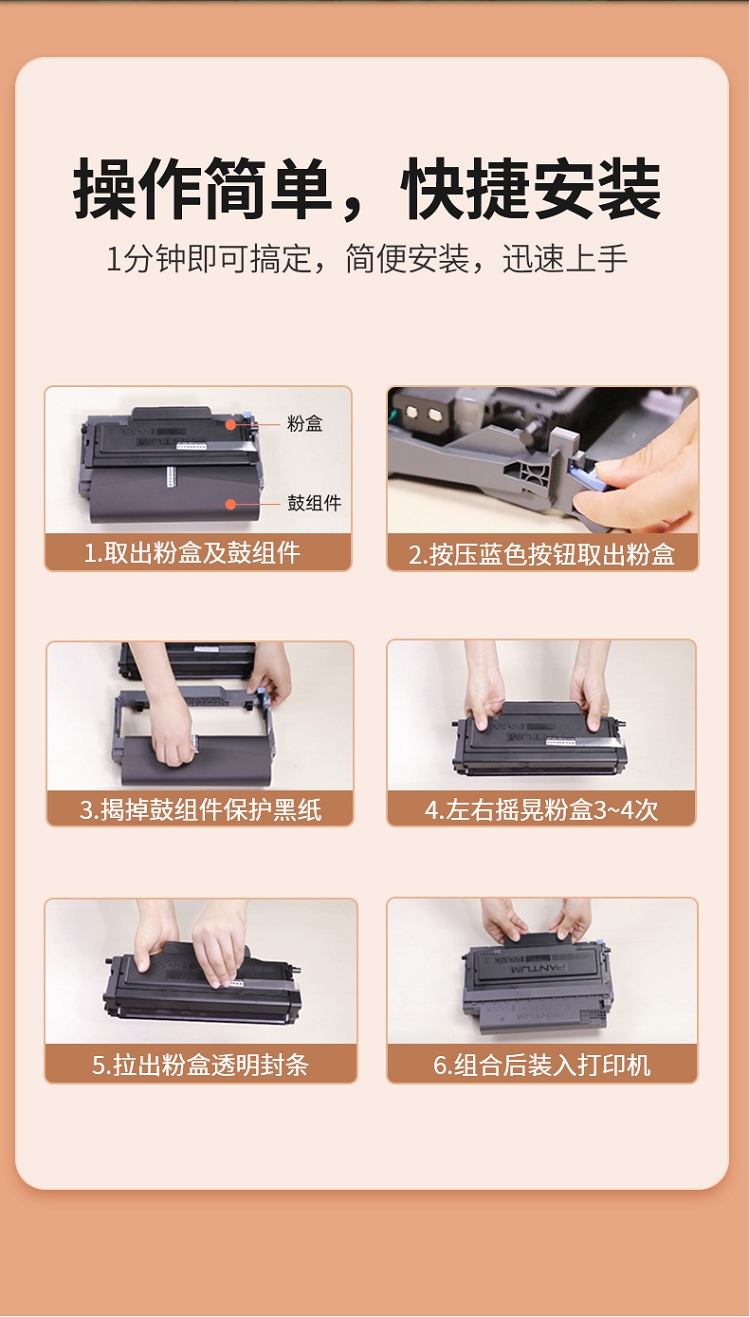 操作简单，快捷安装

1分钟即可搞定，简便安装，迅速上手

粉盒

鼓组件

1.取出粉盒及鼓组件

2.按压蓝色按钮取出粉盒

3.揭掉鼓组件保护黑纸

4.左右摇晃粉盒3~4次

5.拉出粉盒透明封条

PANTUM

6.组合后装入打印机