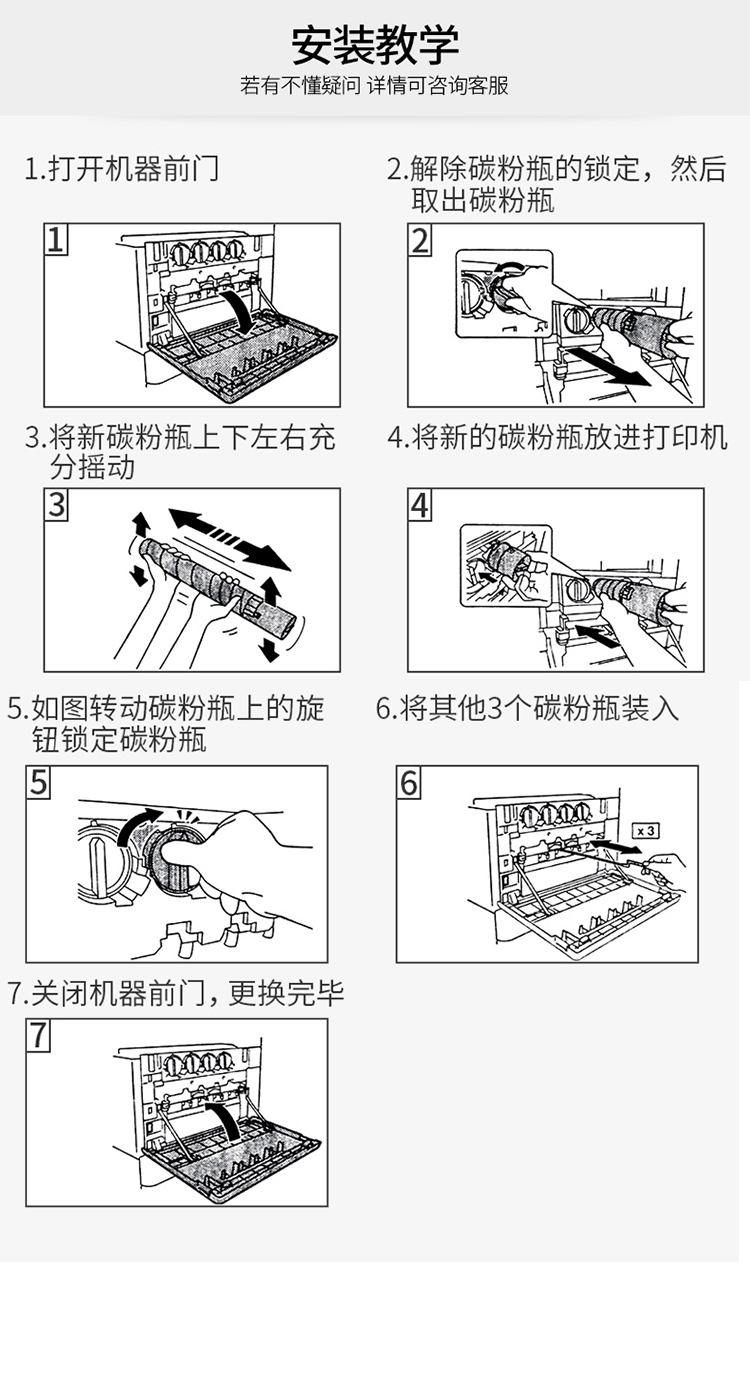 安装教学

若有不懂疑问 详情可咨询客服

1.打开机器前门

1

2.解除碳粉瓶的锁定，然后取出碳粉瓶

2

3.将新碳粉瓶上下左右充分摇动

3

4.将新的碳粉瓶放进打印机

4

5.如图转动碳粉瓶上的旋钮锁定碳粉瓶

5

6.将其他3个碳粉瓶装入

6

x 3

7.关闭机器前门，更换完毕

7