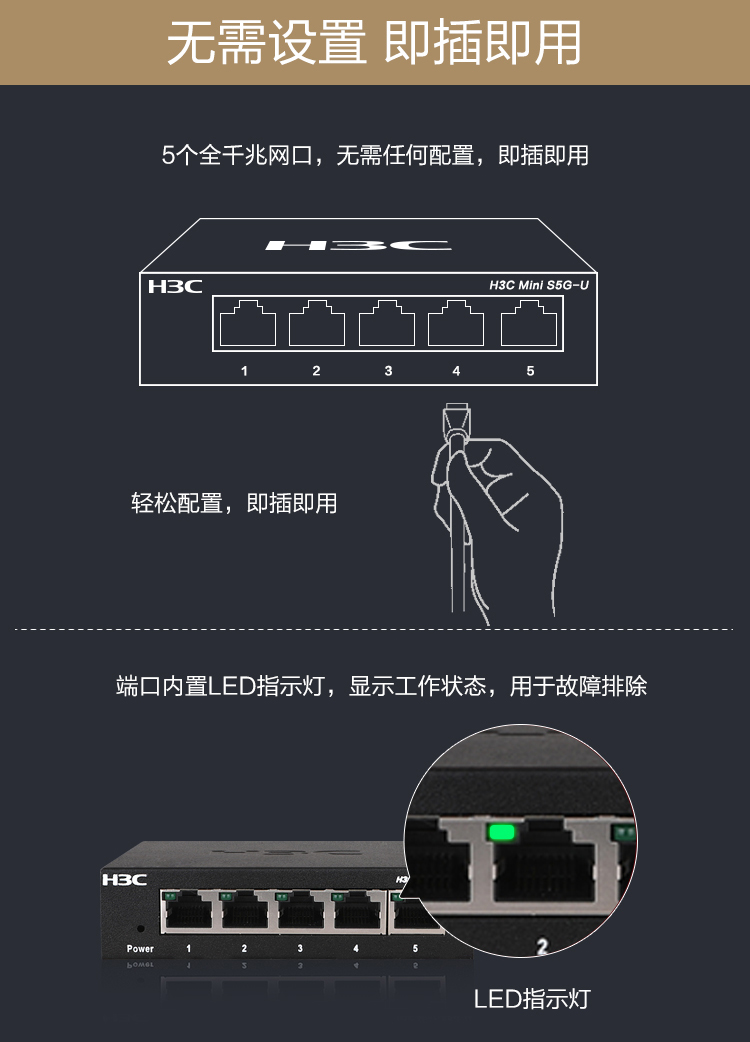 无需设置 即插即用

5个全千兆网口，无需任何配置，即插即用

H3C

H3C

H3C Mini S5G-U

1 2 3 4 5

轻松配置，即插即用

端口内置LED指示灯，显示工作状态，用于故障排除

H3C

Power 1 2 3 4 5

2

LED指示灯