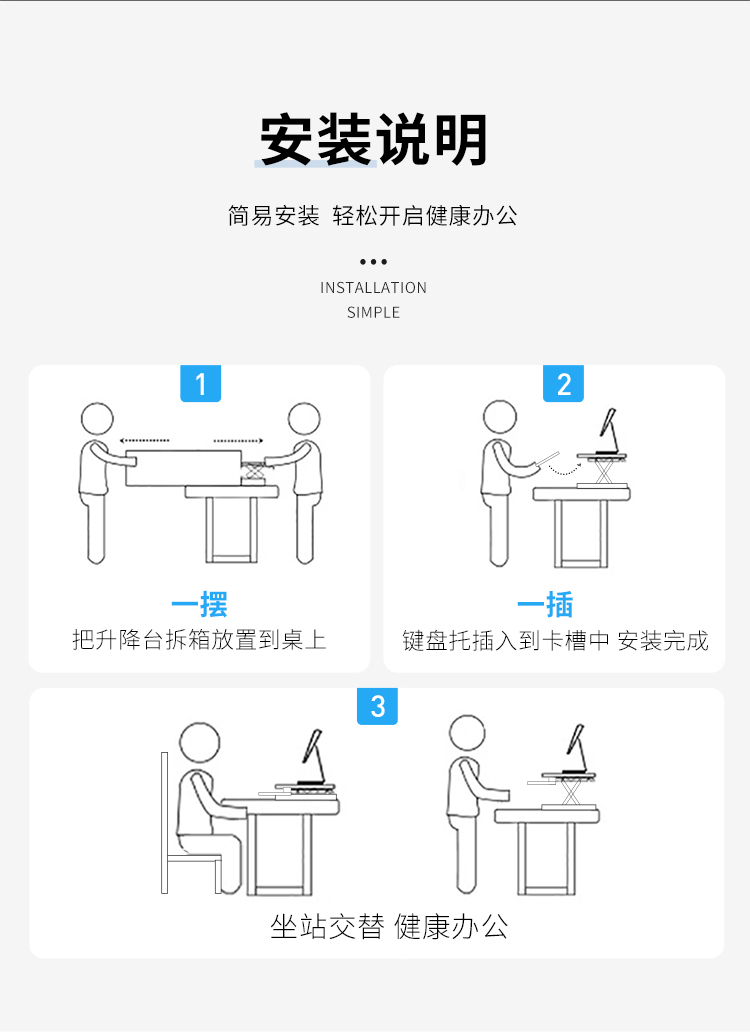 安装说明

简易安装 轻松开启健康办公

INSTALLATION
SIMPLE

1

一摆

把升降台拆箱放置到桌上

2

一插

键盘托插入到卡槽中 安装完成

3

坐站交替 健康办公