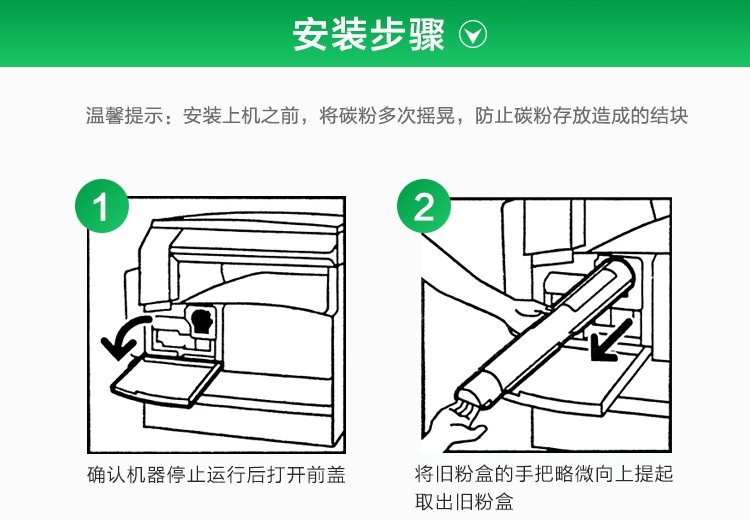 安装步骤

温馨提示：安装上机之前，将碳粉多次摇晃，防止碳粉存放造成的结块

1

确认机器停止运行后打开前盖

2

将旧粉盒的手把略微向上提起取出旧粉盒