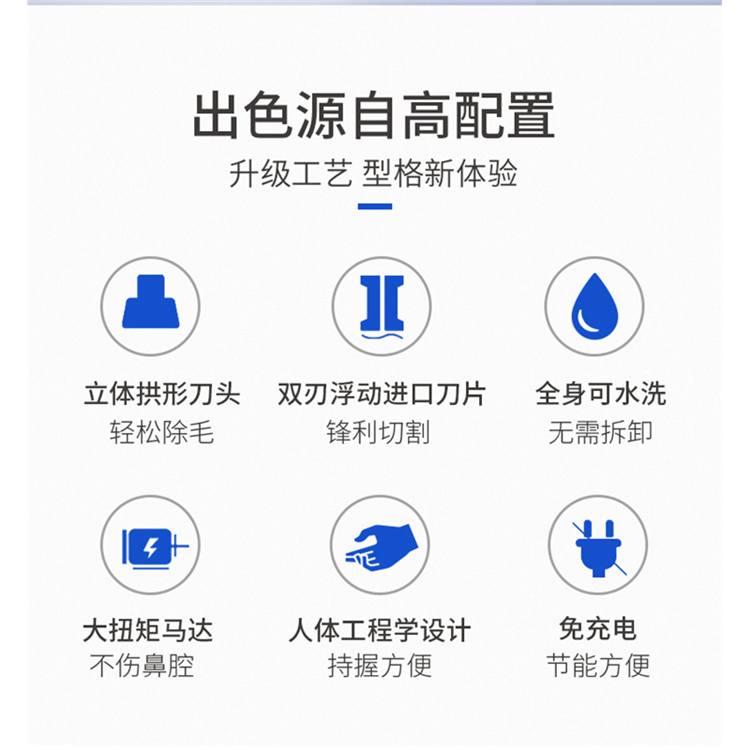 出色源自高配置

升级工艺 型格新体验

立体拱形刀头
轻松除毛

双刃浮动进口刀片
锋利切割

全身可水洗
无需拆卸

大扭矩马达
不伤鼻腔

人体工程学设计
持握方便

免充电
节能方便