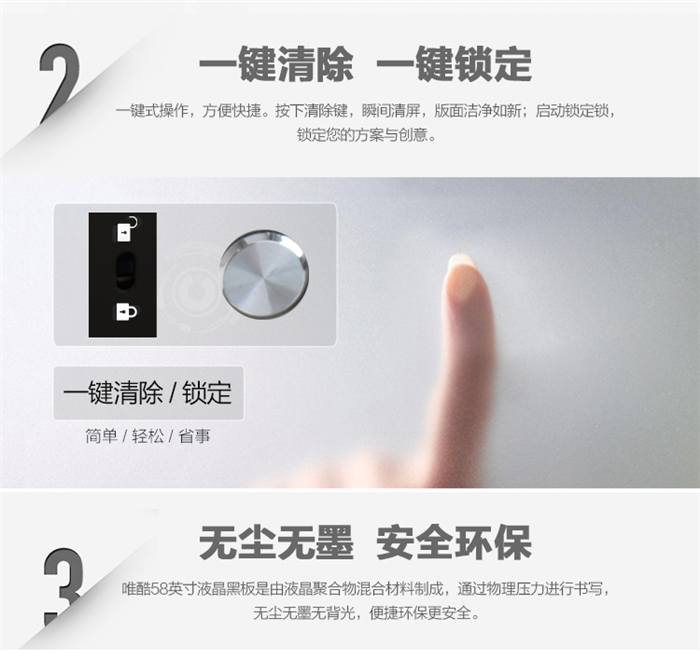 2

一键清除 一键锁定

一键式操作，方便快捷。按下清除键，瞬间清屏，版面洁净如新；启动锁定锁，锁定您的方案与创意。

一键清除 / 锁定

简单 / 轻松 / 省事

3

无尘无墨 安全环保

唯酷58英寸液晶黑板是由液晶聚合物混合材料制成，通过物理压力进行书写，无尘无墨无背光，便捷环保更安全。