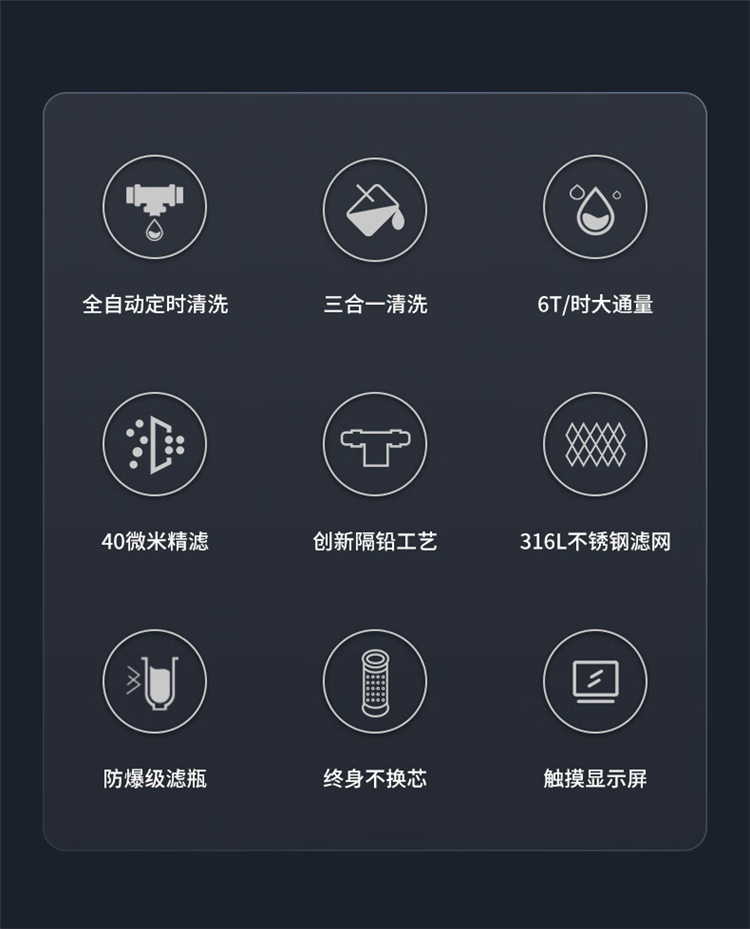 全自动定时清洗

三合一清洗

6T/时大通量

40微米精滤

创新隔铅工艺

316L不锈钢滤网

防爆级滤瓶

终身不换芯

触摸显示屏