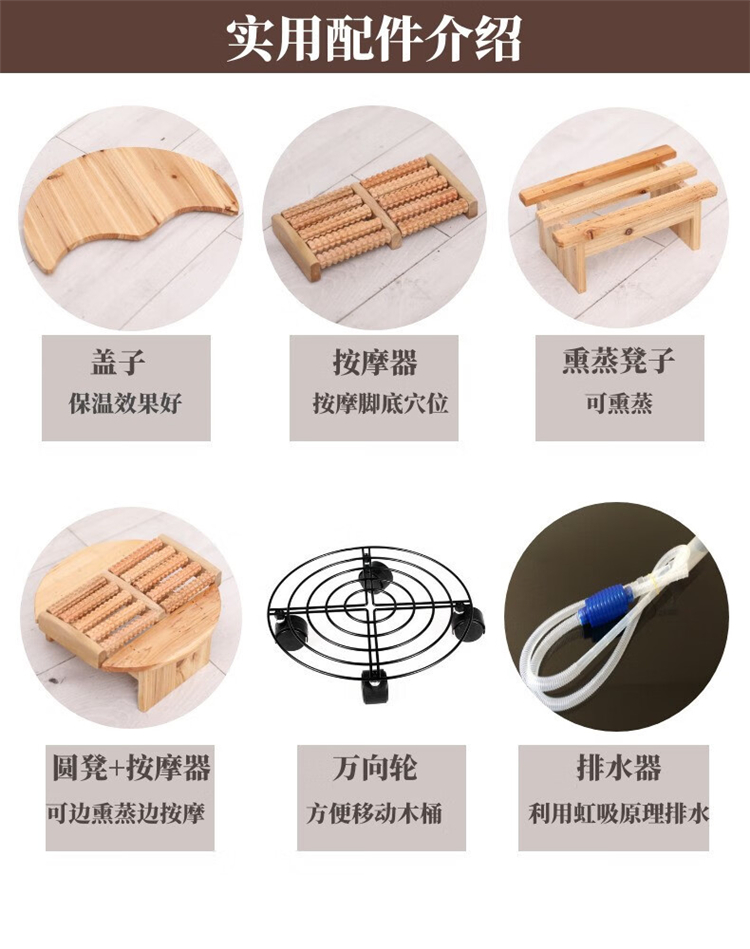 实用配件介绍

盖子
保温效果好

按摩器
按摩脚底穴位

熏蒸凳子
可熏蒸

圆凳+按摩器
可边熏蒸边按摩

万向轮
方便移动木桶

排水器
利用虹吸原理排水