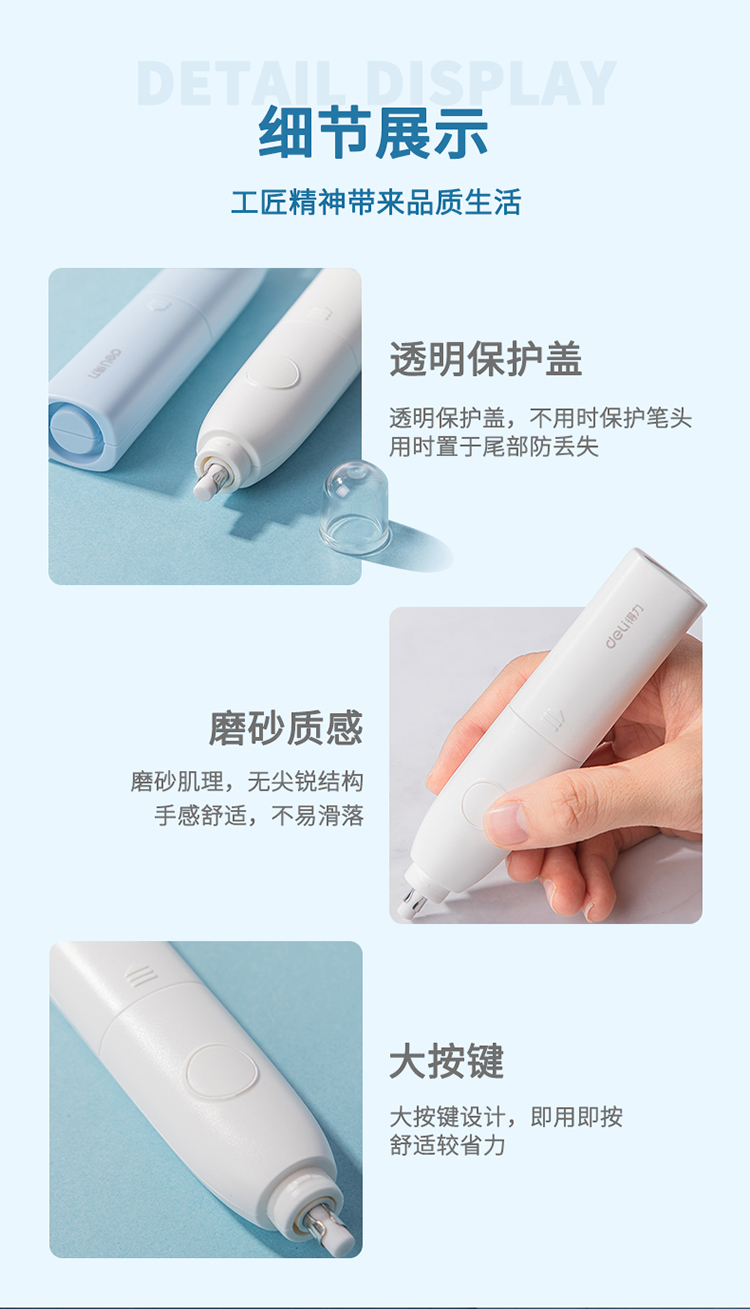 DETAIL DISPLAY
细节展示

工匠精神带来品质生活

deli得力

透明保护盖

透明保护盖，不用时保护笔头
用时置于尾部防丢失

deli得力

磨砂质感

磨砂肌理，无尖锐结构
手感舒适，不易滑落

大按键

大按键设计，即用即按
舒适较省力